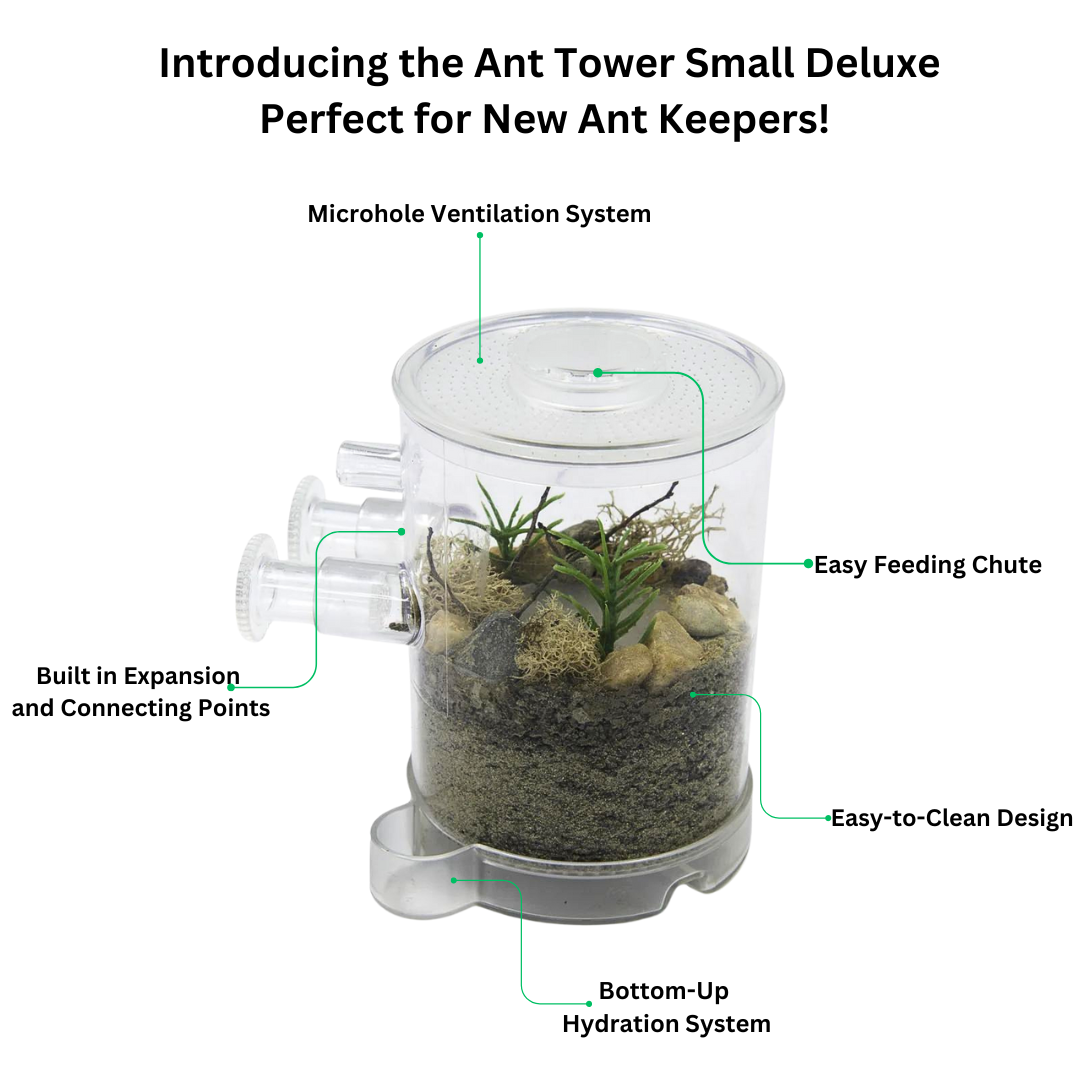 Introducing the Ant Tower Small Deluxe
Perfect for New Ant Keepers!

Microhole Ventilation System

Easy Feeding Chute

Built in Expansion
and Connecting Points

Easy-to-Clean Design

Bottom-Up
Hydration System